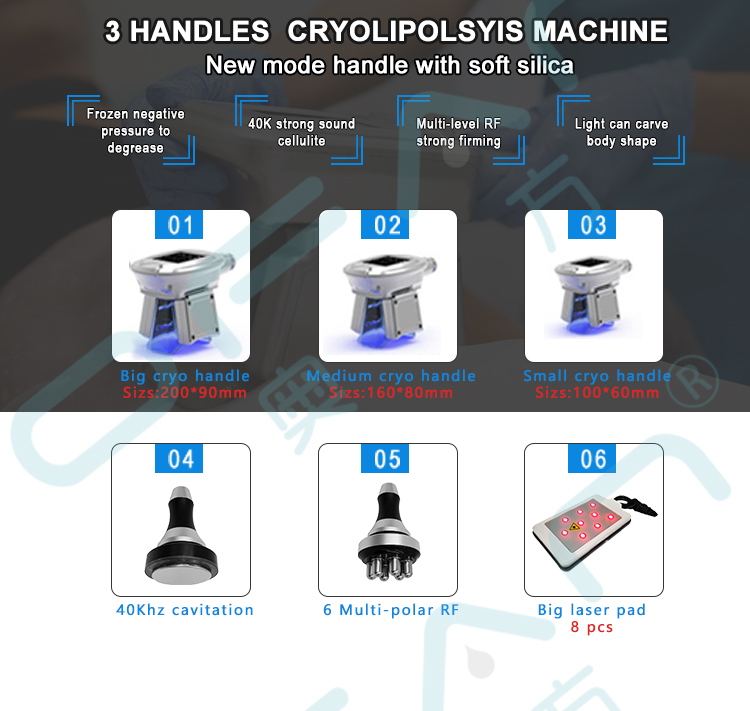 3 HANDLES CRYOLIPOLSYIS MACHINE
New mode handle with soft silica

Frozen negative pressure to degrease

40K strong sound cellulite

Multi-level RF strong firming

Light can carve body shape

01
Big cryo handle
Sizs:200*90mm

02
Medium cryo handle
Sizs:160*80mm

03
Small cryo handle
Sizs:100*60mm

04
40Khz cavitation

05
6 Multi-polar RF

06
Big laser pad
8 pcs