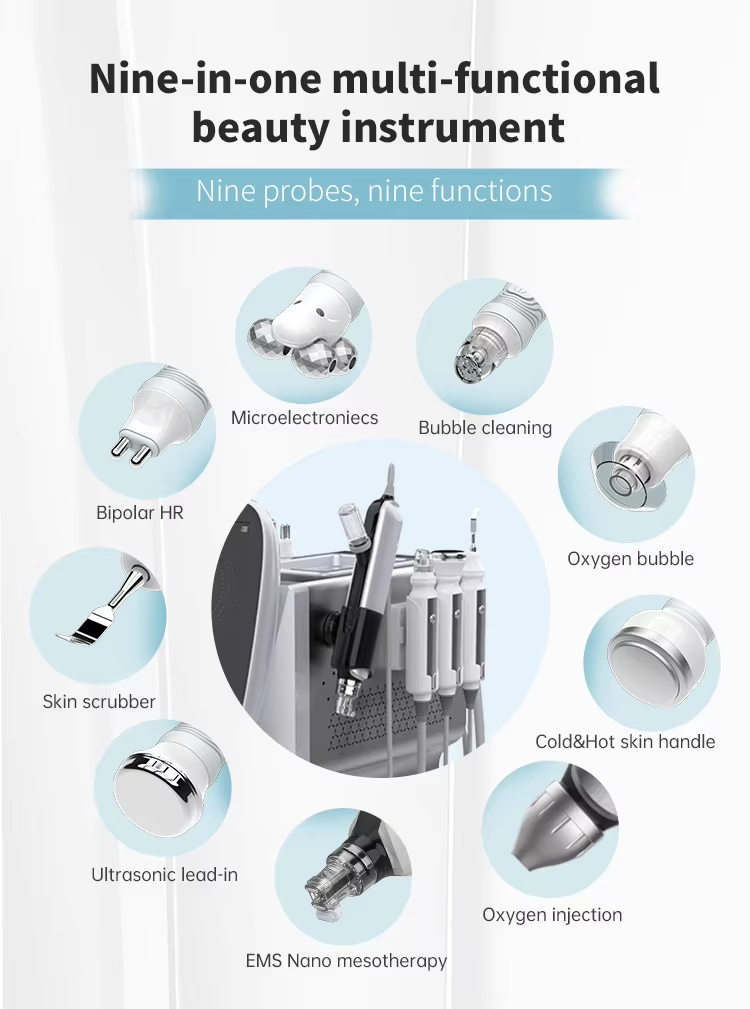 Nine-in-one multi-functional beauty instrument

Nine probes, nine functions

Microelectroniecs

Bubble cleaning

Bipolar HR

Oxygen bubble

Skin scrubber

Cold&Hot skin handle

Ultrasonic lead-in

Oxygen injection

EMS Nano mesotherapy