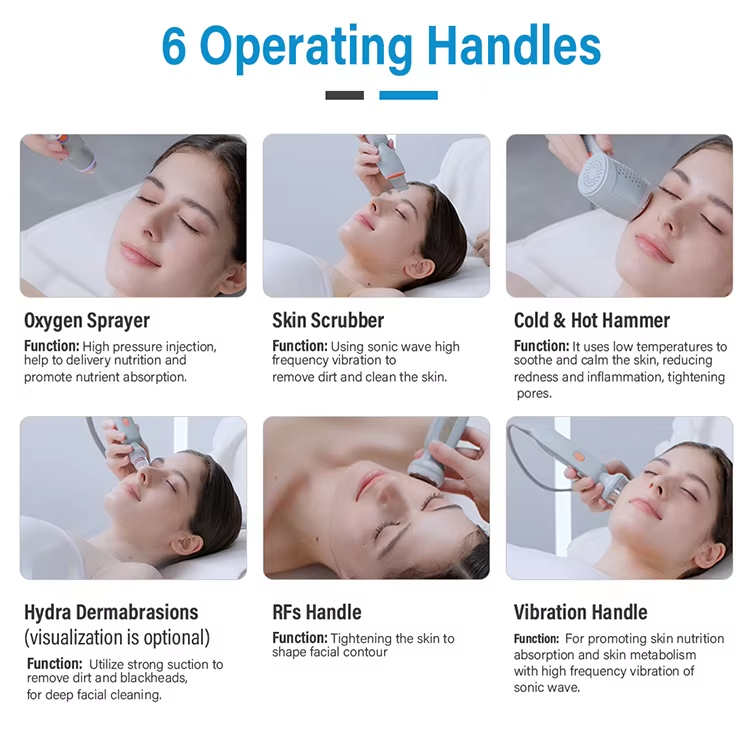 6 Operating Handles

Oxygen Sprayer

Function: High pressure injection, help to delivery nutrition and promote nutrient absorption.

Skin Scrubber

Function: Using sonic wave high frequency vibration to remove dirt and clean the skin.

Cold & Hot Hammer

Function: It uses low temperatures to soothe and calm the skin, reducing redness and inflammation, tightening pores.

Hydra Dermabrasions (visualization is optional)

Function: Utilize strong suction to remove dirt and blackheads, for deep facial cleaning.

RFs Handle

Function: Tightening the skin to shape facial contour

Vibration Handle

Function: For promoting skin nutrition absorption and skin metabolism with high frequency vibration of sonic wave.