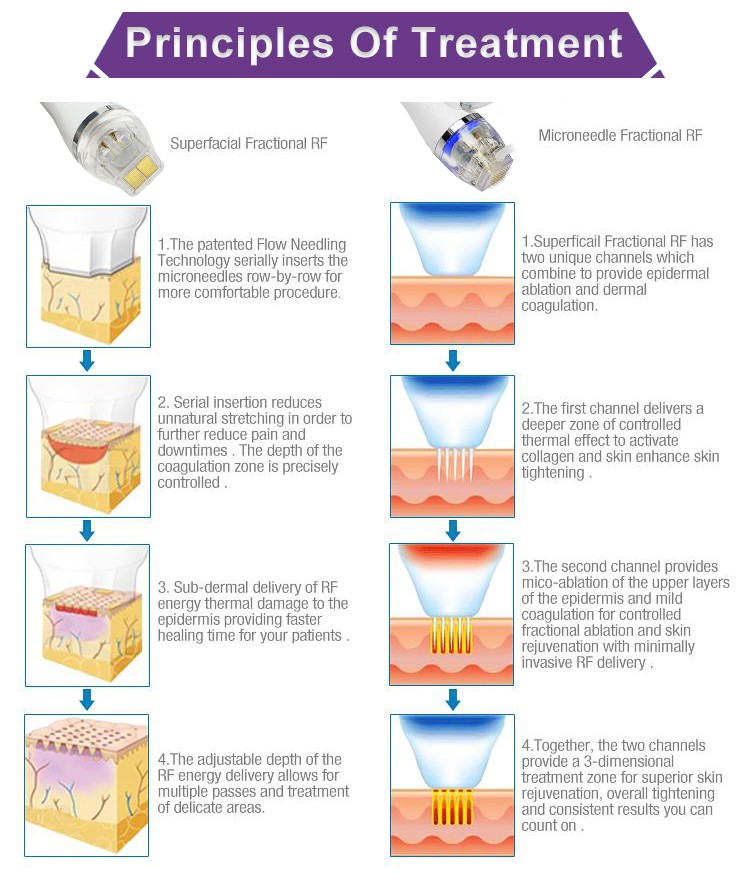 Principles Of Treatment

Superfacial Fractional RF

1.The patented Flow Needling Technology serially inserts the microneedles row-by-row for more comfortable procedure.

2. Serial insertion reduces unnatural stretching in order to further reduce pain and downtimes . The depth of the coagulation zone is precisely controlled .

3. Sub-dermal delivery of RF energy thermal damage to the epidermis providing faster healing time for your patients .

4.The adjustable depth of the RF energy delivery allows for multiple passes and treatment of delicate areas.

Microneedle Fractional RF

1.Superficail Fractional RF has two unique channels which combine to provide epidermal ablation and dermal coagulation.

2.The first channel delivers a deeper zone of controlled thermal effect to activate collagen and skin enhance skin tightening .

3.The second channel provides mico-ablation of the upper layers of the epidermis and mild coagulation for controlled fractional ablation and skin rejuvenation with minimally invasive RF delivery .

4.Together, the two channels provide a 3-dimensional treatment zone for superior skin rejuvenation, overall tightening and consistent results you can count on .