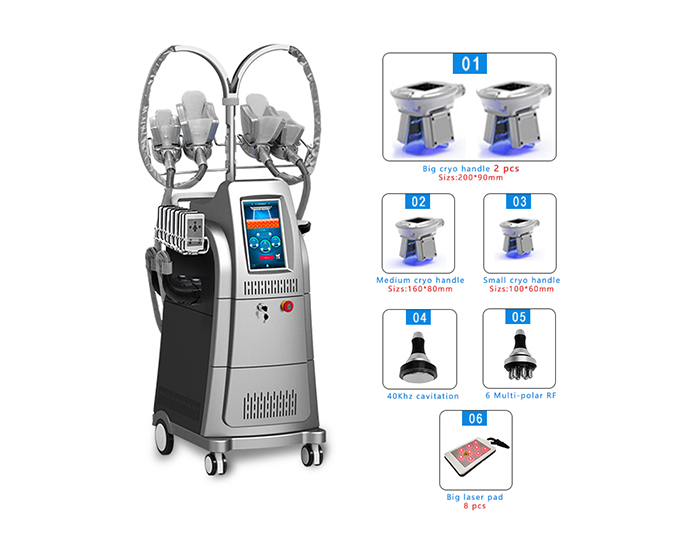 01

Big cryo handle 2 pcs
Sizs:200*90mm

02

Medium cryo handle
Sizs:160*80mm

03

Small cryo handle
Sizs:100*60mm

04

40Khz cavitation

05

6 Multi-polar RF

06

Big laser pad
8 pcs